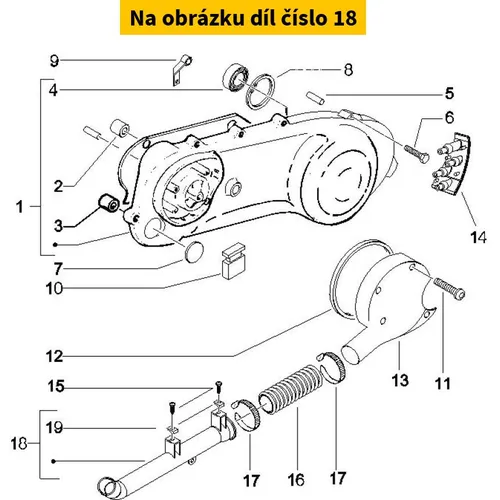 Na obrázku díl číslo 18

9
8
4
5
6
2
1
3
14
7
10
12
13
11
15
19
18
17
16
17