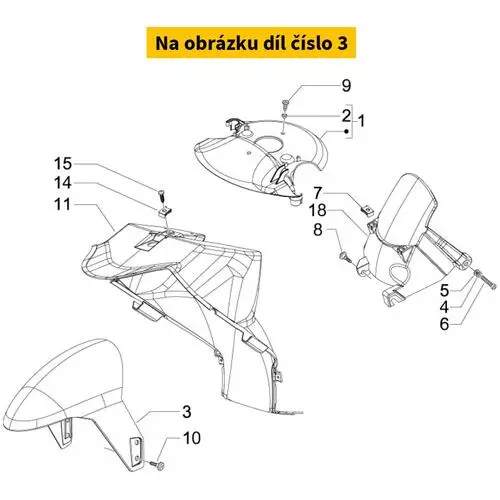 Na obrázku díl číslo 3

9
2
1
15
14
11
7
18
8
5
4
6
3
10