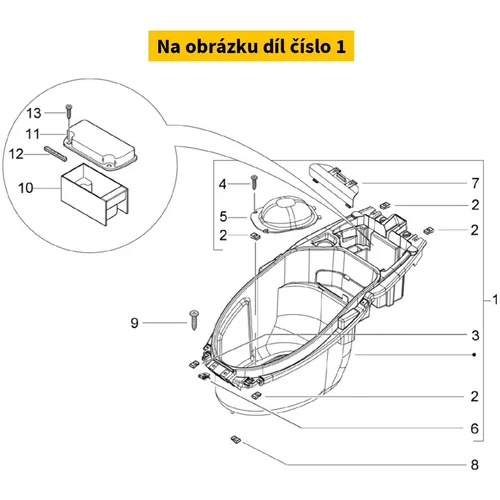 Na obrázku díl číslo 1

13
11
12
10
4
5
2
7
2
2
1
9
3
2
6
8