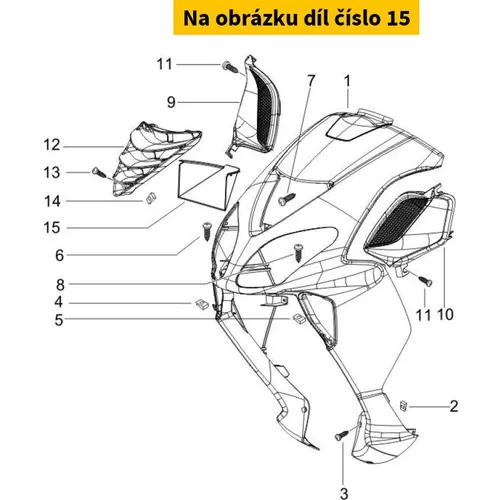 Na obrázku díl číslo 15

11
7
1
9
12
13
14
15
6
8
4
5
11
10
2
3