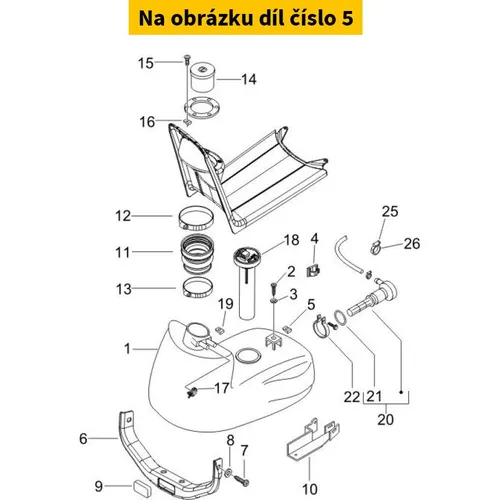 Na obrázku díl číslo 5

15
14
16
12
11
13
18
4
25
26
2
3
19
5
1
17
22
21
20
6
8
7
9
10