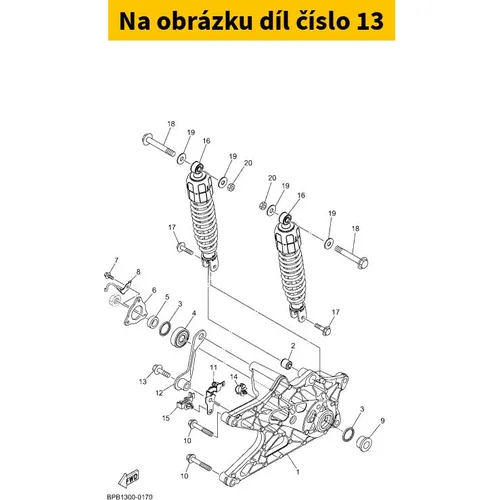 Na obrázku díl číslo 13

18
19
16
19
20
20
19
16
19
18
17
7
8
6
5
3
4
17
2
11
14
13
12
15
10
3
9
10
1
FWD
BPB1300-0170