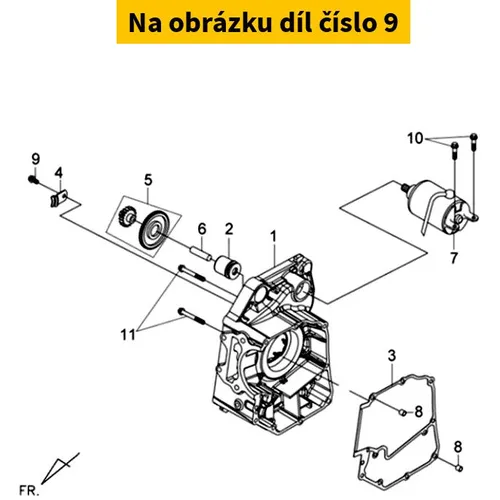 Na obrázku díl číslo 9

10
9
4
5
6
2
1
7
11
3
8
8
FR.