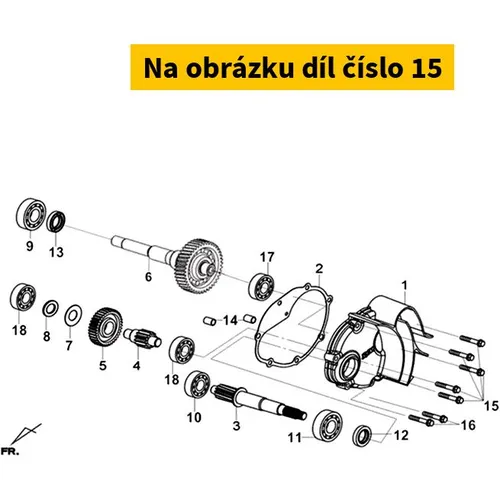 Na obrázku díl číslo 15

9
13
6
17
2
1
18
8
7
5
4
14
18
10
3
11
12
15
16
FR.