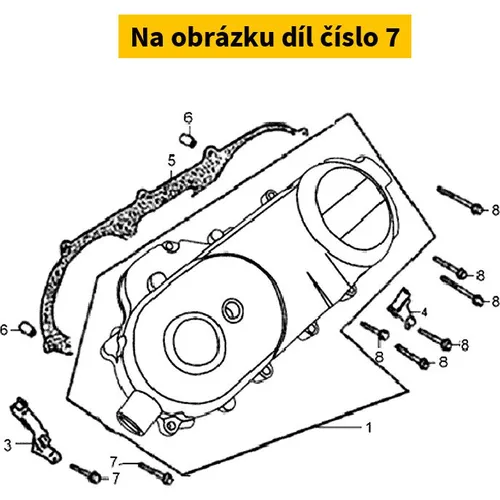 Na obrázku díl číslo 7

6
5
8
8
8
4
6
8
8
8
1
3
7
7