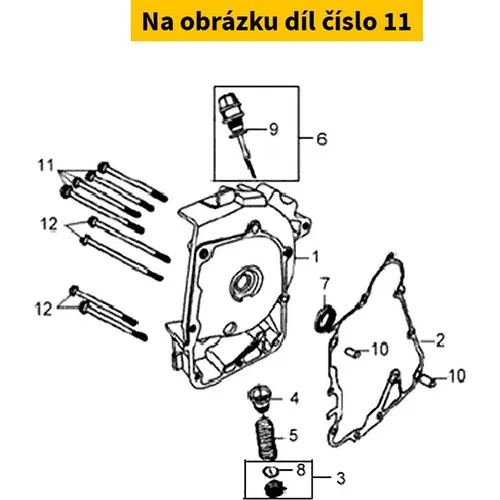 Na obrázku díl číslo 11

9
6
11
12
1
7
12
2
10
10
4
5
8
3