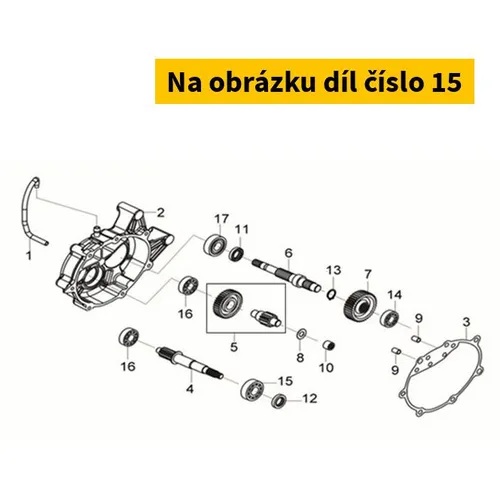 Na obrázku díl číslo 15

1
2
17
11
6
13
7
14
9
3
16
5
8
10
9
16
4
15
12