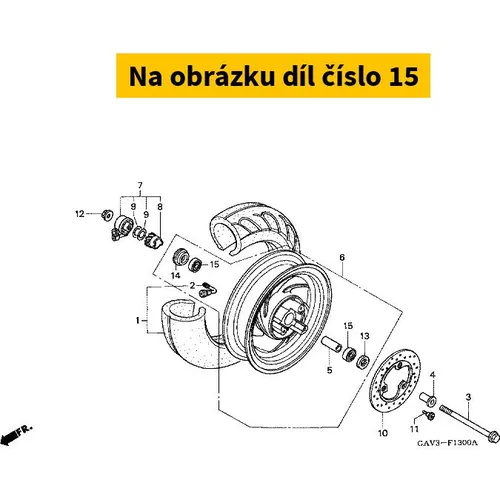 Na obrázku díl číslo 15

7
12
9
9
8
14
15
2
1
6
15
13
5
4
3
10
11
FR.
GAV3-F1300A