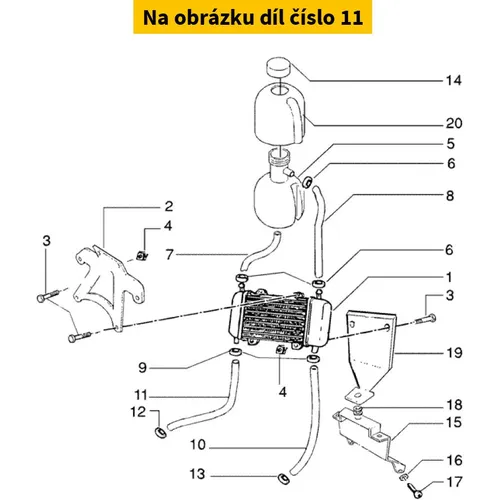 Na obrázku díl číslo 11

14
20
5
6
8
2
4
3
7
6
1
3
19
9
4
11
12
18
15
10
16
13
17