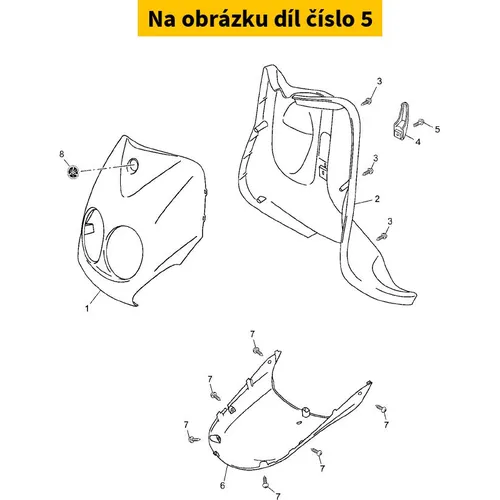 Na obrázku díl číslo 5

3
5
4
8
3
2
3
1
7
7
7
7
7
6
7