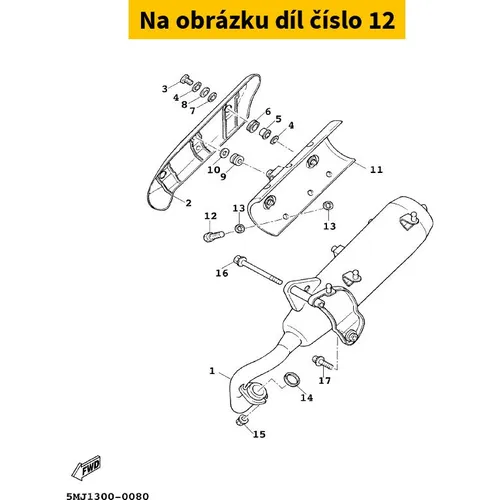 Na obrázku díl číslo 12

3
4
8
7
6
5
4
10
9
11
2
12
13
13
16
1
17
14
15
FWD
5MJ1300-0080