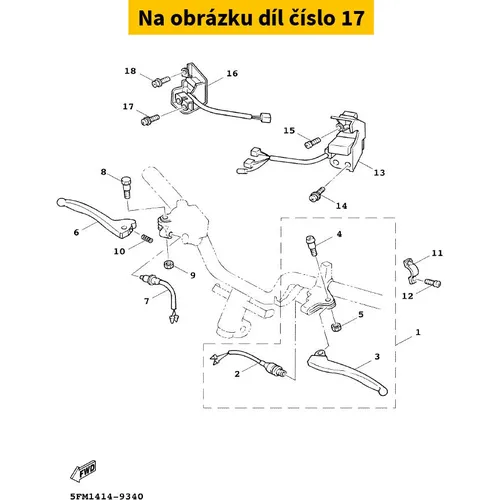 Na obrázku díl číslo 17

18
16
17
15
13
14
8
6
10
9
7
4
11
12
5
1
3
2

FWD

5FM1414-9340