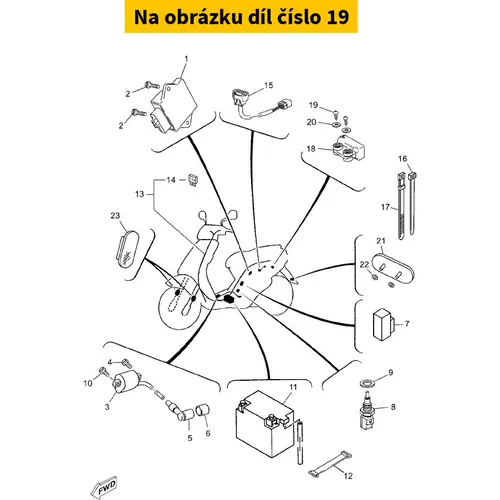 Na obrázku díl číslo 19

1
2
2
15
19
20
18
16
17
14
13
23
21
22
7
4
10
3
5
6
11
9
8
12
FWD