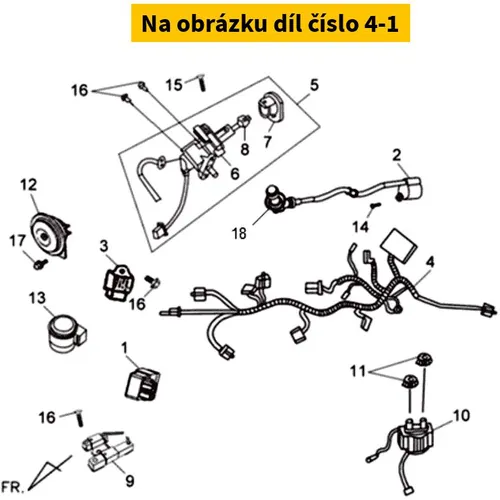 Na obrázku díl číslo 4-1

16
15
5
7
8
6
2
12
18
14
17
3
4
16
13
1
11
16
10
9
FR.