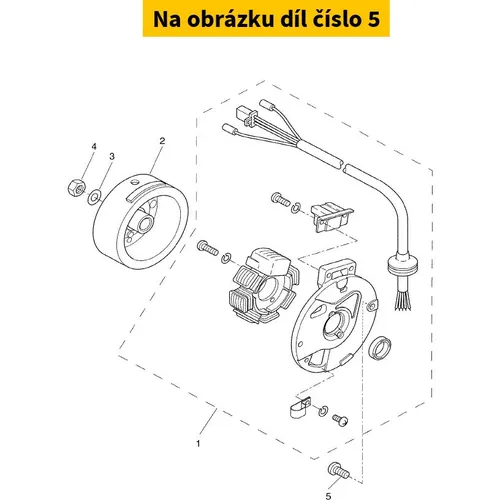 Na obrázku díl číslo 5

4
3
2
1
5