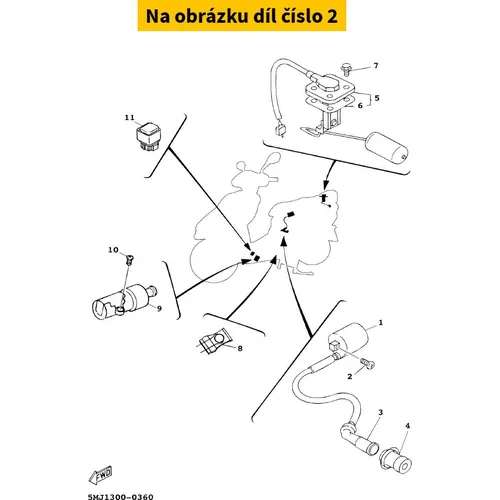 Na obrázku díl číslo 2

7
5
6
11
10
9
8
1
2
3
4
FWD
5MJ1300-0360