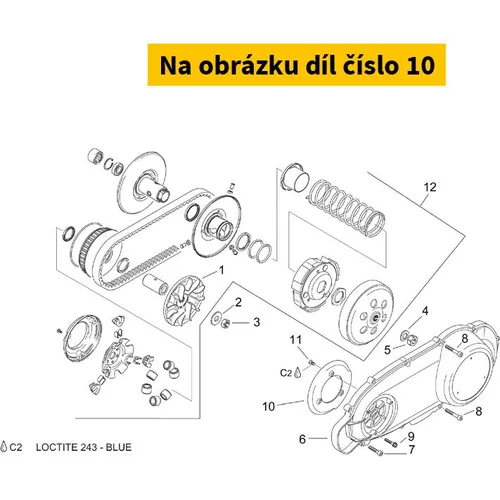 Na obrázku díl číslo 10

12

1

2

3

4

5

8

11

C2

10

8

6

9

7

C2 LOCTITE 243 - BLUE