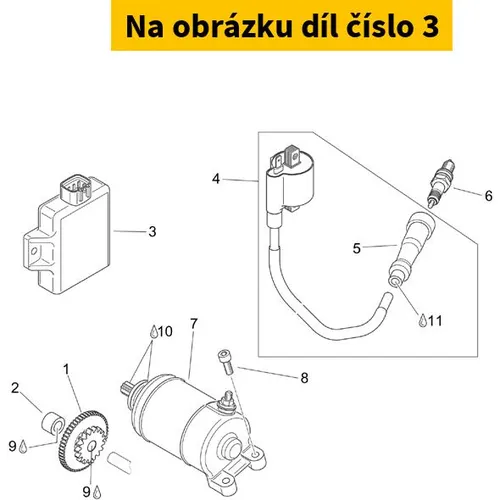 Na obrázku díl číslo 3

4
6
3
5
11
10
7
8
1
2
9
9