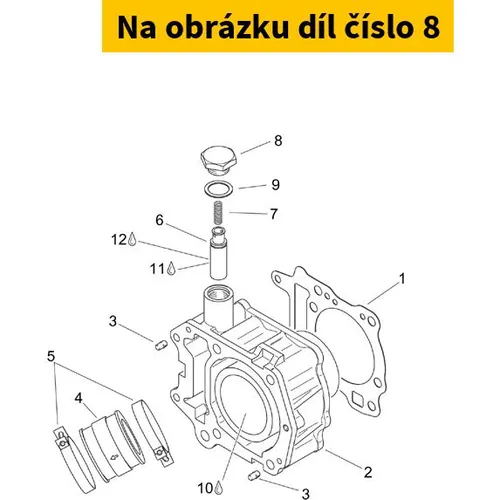 Na obrázku díl číslo 8

8
9
7
6
12
11
1
3
5
4
2
10
3