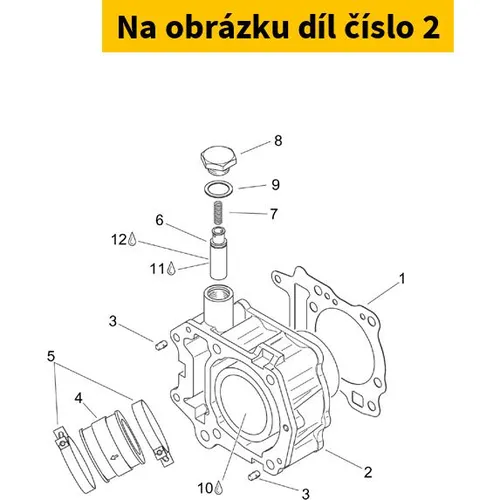 Na obrázku díl číslo 2

8
9
7
6
12
11
1
3
5
4
2
10
3