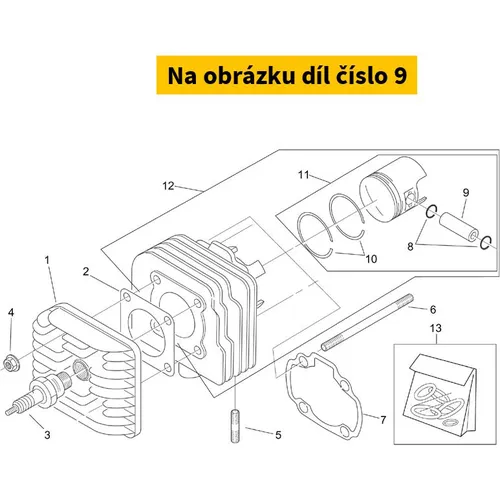 Na obrázku díl číslo 9

12
11
9
8
10
1
2
4
6
13
3
5
7