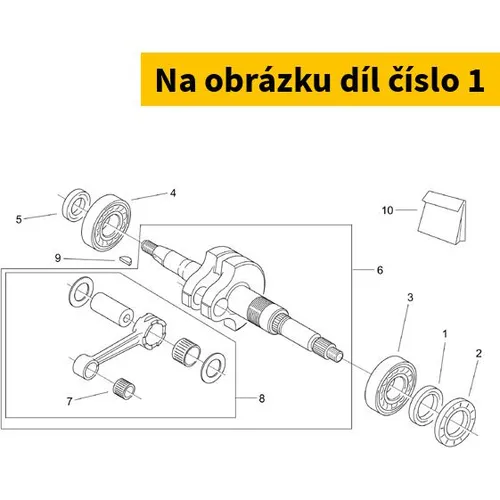 Na obrázku díl číslo 1

4
5
10
9
6
3
1
2
7
8