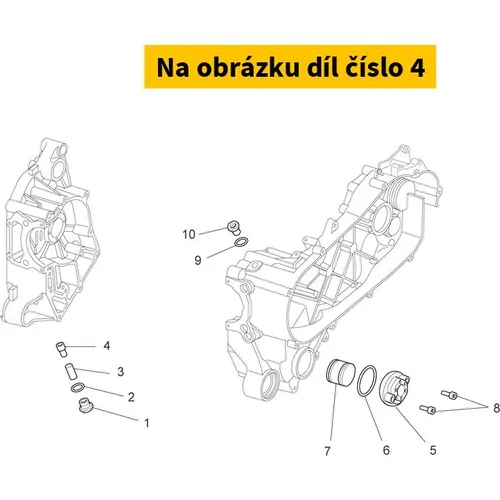 Na obrázku díl číslo 4

10
9
4
3
2
1
7
6
5
8