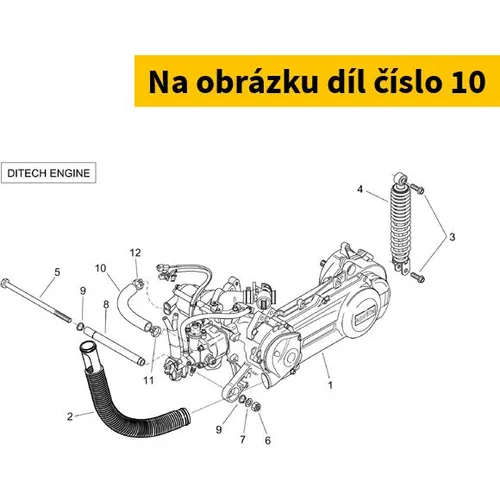 Na obrázku díl číslo 10

DITECH ENGINE

4
3
12
10
5
9
8
11
1
2
9
7
6