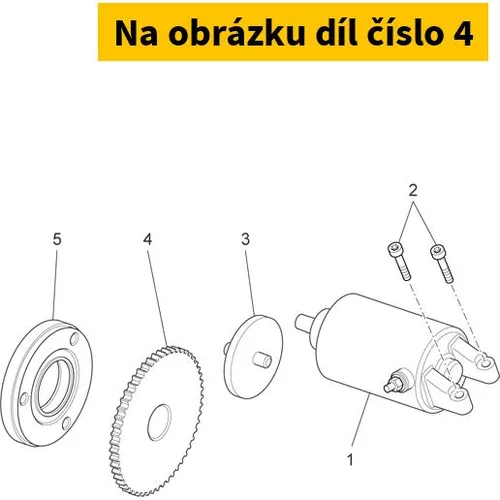 Na obrázku díl číslo 4

2

5

4

3

1