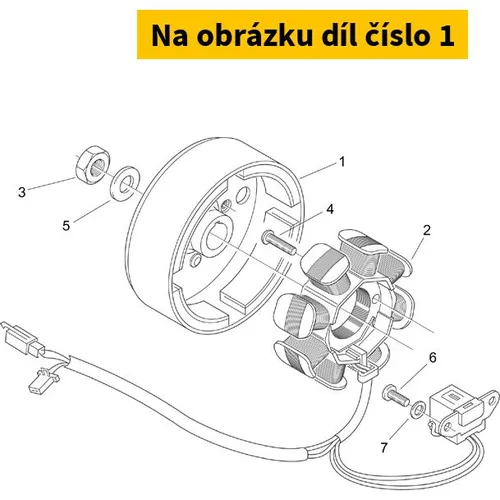 Na obrázku díl číslo 1

1
3
5
4
2
6
7