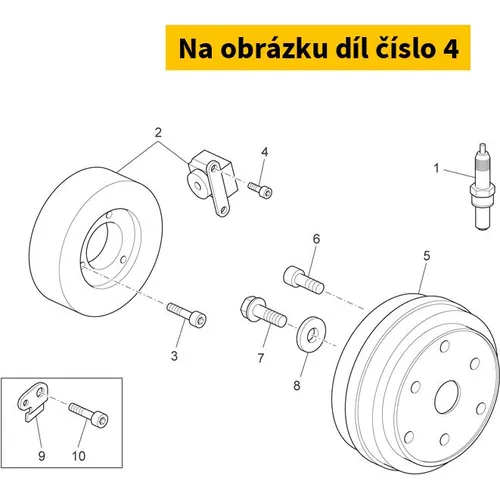 Na obrázku díl číslo 4

2
4
1
6
5
3
7
8
9
10