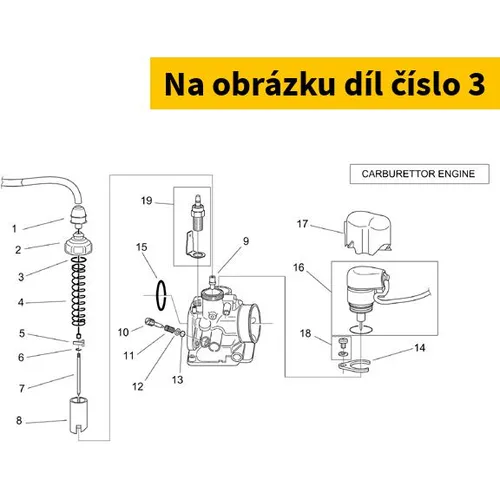 Na obrázku díl číslo 3

CARBURETTOR ENGINE

1
2
3
4
5
6
7
8
19
15
9
10
11
12
13
17
16
18
14