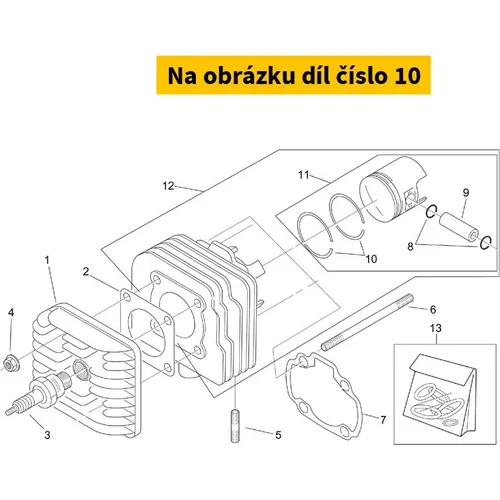 Na obrázku díl číslo 10

12
11
9
8
10
1
2
4
6
13
3
5
7