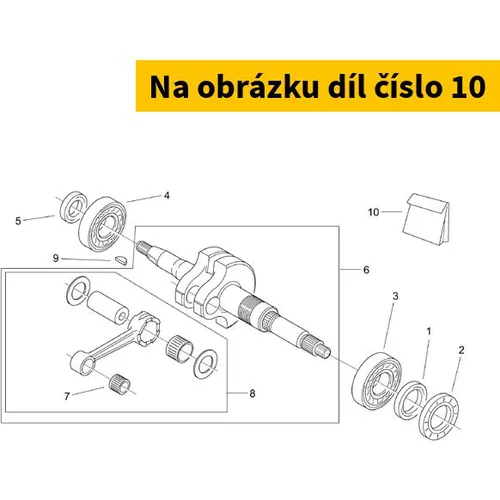 Na obrázku díl číslo 10

4
5
10
9
6
3
1
2
7
8