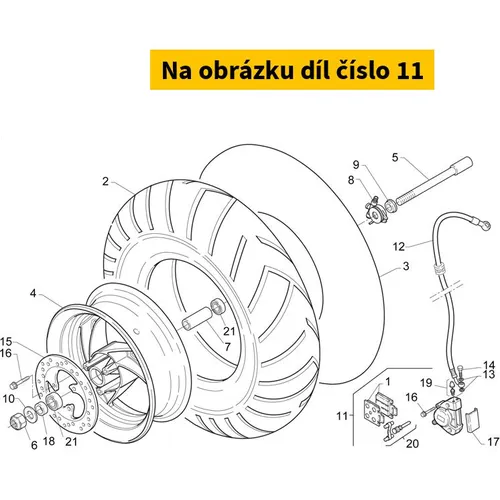 Na obrázku díl číslo 11

2
9
5
8
12
3
4
21
7
15
16
14
13
19
1
16
10
11
6
18
21
20
17