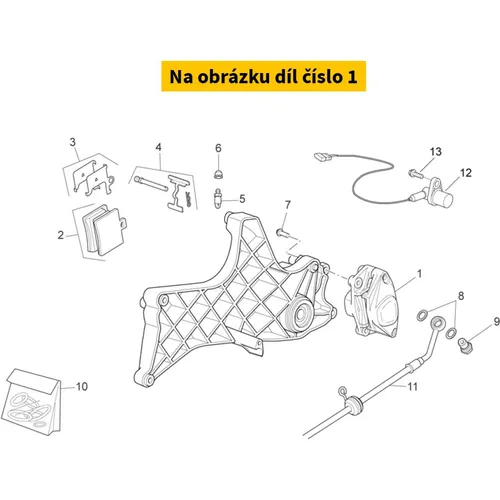 Na obrázku díl číslo 1

3
4
6
13
12
5
7
2
1
8
9
10
11