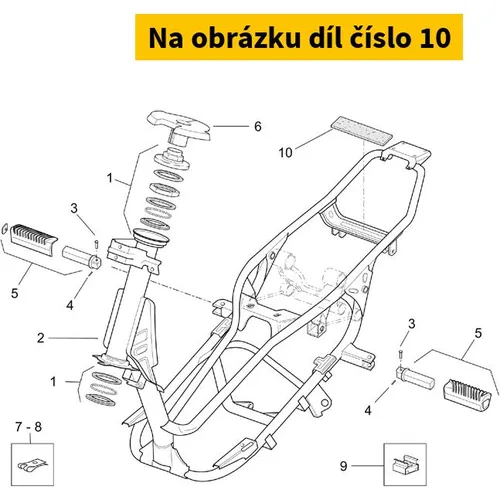 Na obrázku díl číslo 10

6
10
1
3
5
4
2
1
3
5
4
7 - 8
9