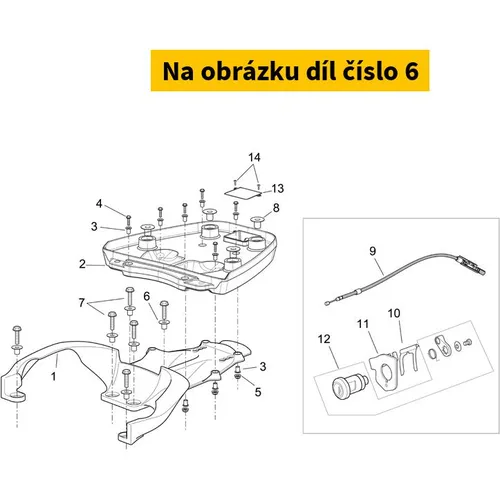 Na obrázku díl číslo 6

14
13
4
8
3
2
7
6
1
3
5
9
10
11
12