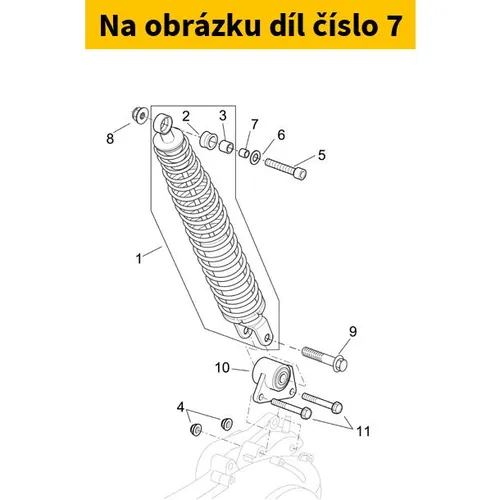 Na obrázku díl číslo 7

8
2
3
7
6
5
1
9
10
4
11