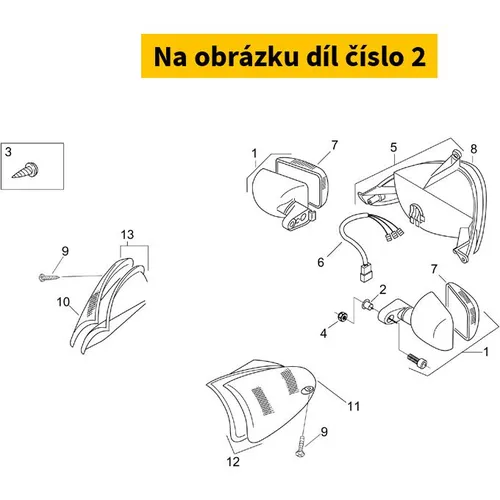 Na obrázku díl číslo 2

3

1
7
5
8

13
9
10

6
7
2
4
1

11
9
12