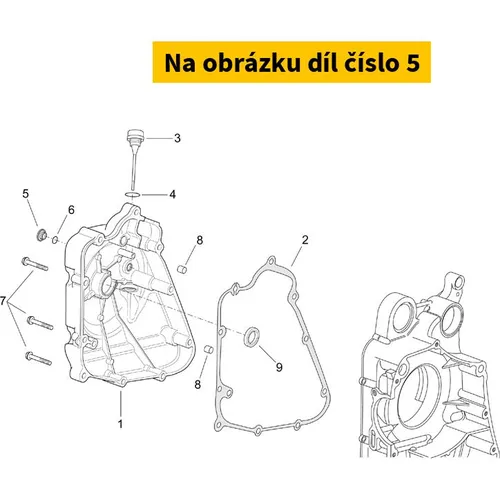 Na obrázku díl číslo 5

3
4
5
6
8
2
7
9
8
1