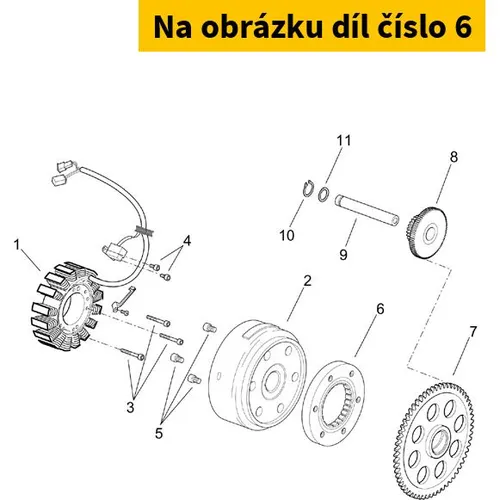 Na obrázku díl číslo 6

11
8
10
9
1
4
2
6
7
3
5