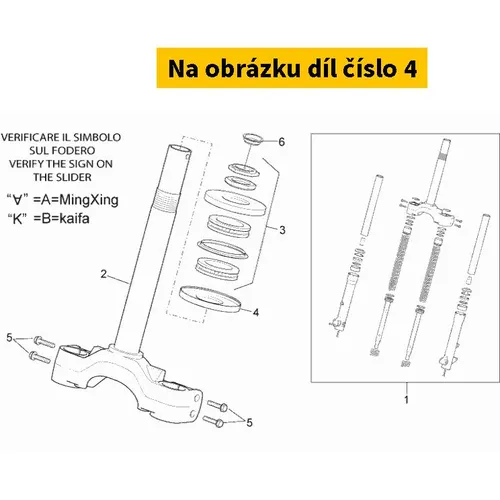 Na obrázku díl číslo 4

VERIFICARE IL SIMBOLO SUL FODERO
VERIFY THE SIGN ON THE SLIDER
“∀” =A=MingXing
“K” =B=kaifa

6
3
2
4
5
5
1