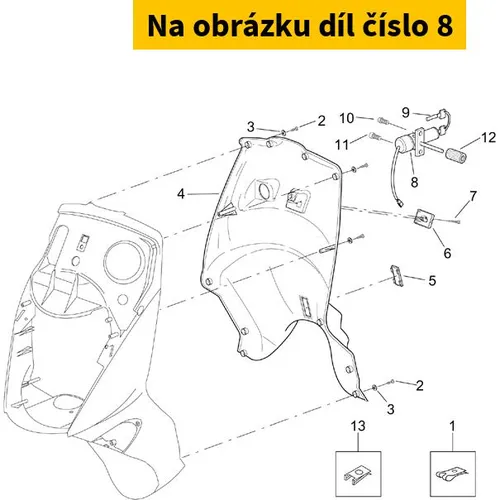 Na obrázku díl číslo 8

3
2
10
9
11
12
4
8
7
6
5
2
3
13
1