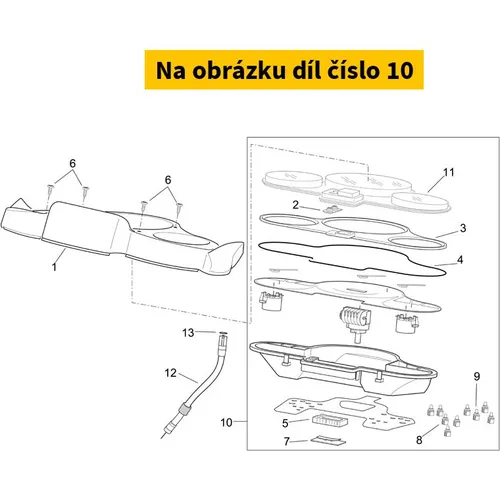 Na obrázku díl číslo 10

6
6
1
11
2
3
4
13
12
9
10
5
7
8