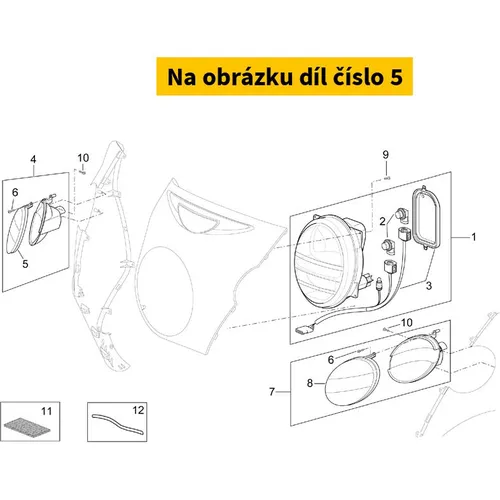 Na obrázku díl číslo 5

4
10
6
5
9
2
1
3
10
6
8
7
11
12