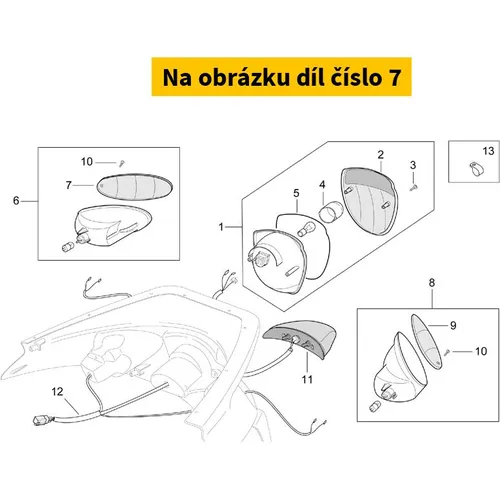 Na obrázku díl číslo 7

10
7
6
2
3
13
5
4
1
8
9
10
11
12