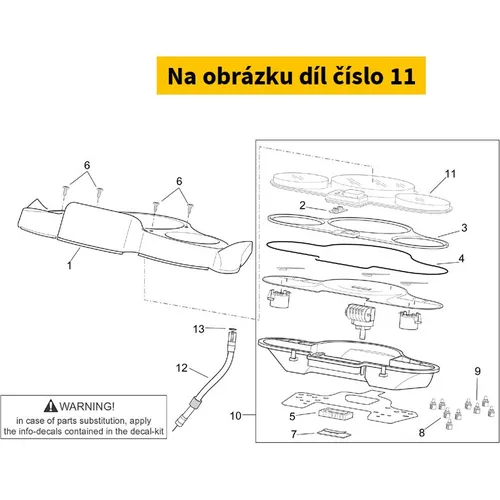 Na obrázku díl číslo 11

6
6
1
11
2
3
4
13
12
9
10
5
8
7

WARNING!
in case of parts substitution, apply the info-decals contained in the decal-kit