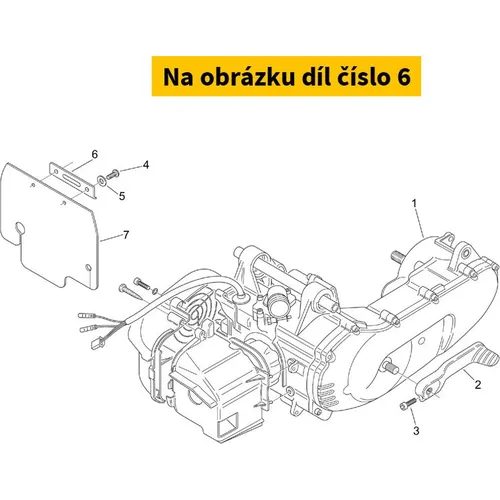 Na obrázku díl číslo 6

6
4
5
7
1
2
3