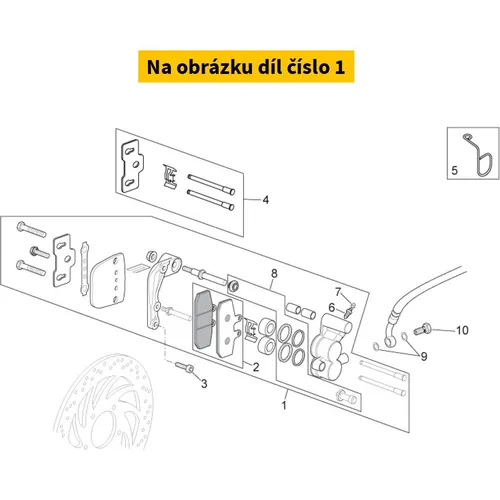 Na obrázku díl číslo 1

5

4

8

7

6

10

9

2

3

1